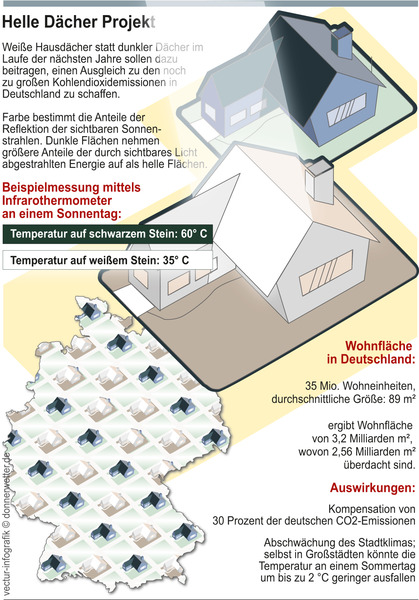 Helle Dächer Projekt

Weiße Hausdächer statt dunkler Dächer im Laufe der nächsten Jahre sollen dazu beitragen, einen Ausgleich zu den noch zu großen Kohlendioxidemissionen in Deutschland zu schaffen.

Farbe bestimmt die Anteile der Reflektion der sichtbaren Sonnenstrahlen. Dunkle Flächen nehmen größere Anteile der durch sichtbares Licht abgestrahlten Energie auf als helle Flächen.

Beispielmessung mittels Infrarothermometer an einem Sonnentag:

Temperatur auf schwarzem Stein: 60° C

Temperatur auf weißem Stein: 35° C

Wohnfläche in Deutschland:

35 Mio. Wohneinheiten, durchschnittliche Größe: 89 m²

ergibt Wohnfläche von 3,2 Milliarden m², wovon 2,56 Milliarden m² überdacht sind.

Auswirkungen:

Kompensation von 30 Prozent der deutschen CO2-Emissionen

Abschwächung des Stadtklimas; selbst in Großstädten könnte die Temperatur an einem Sommertag um bis zu 2 °C geringer ausfallen

vectur-infografik © donnerwetter.de